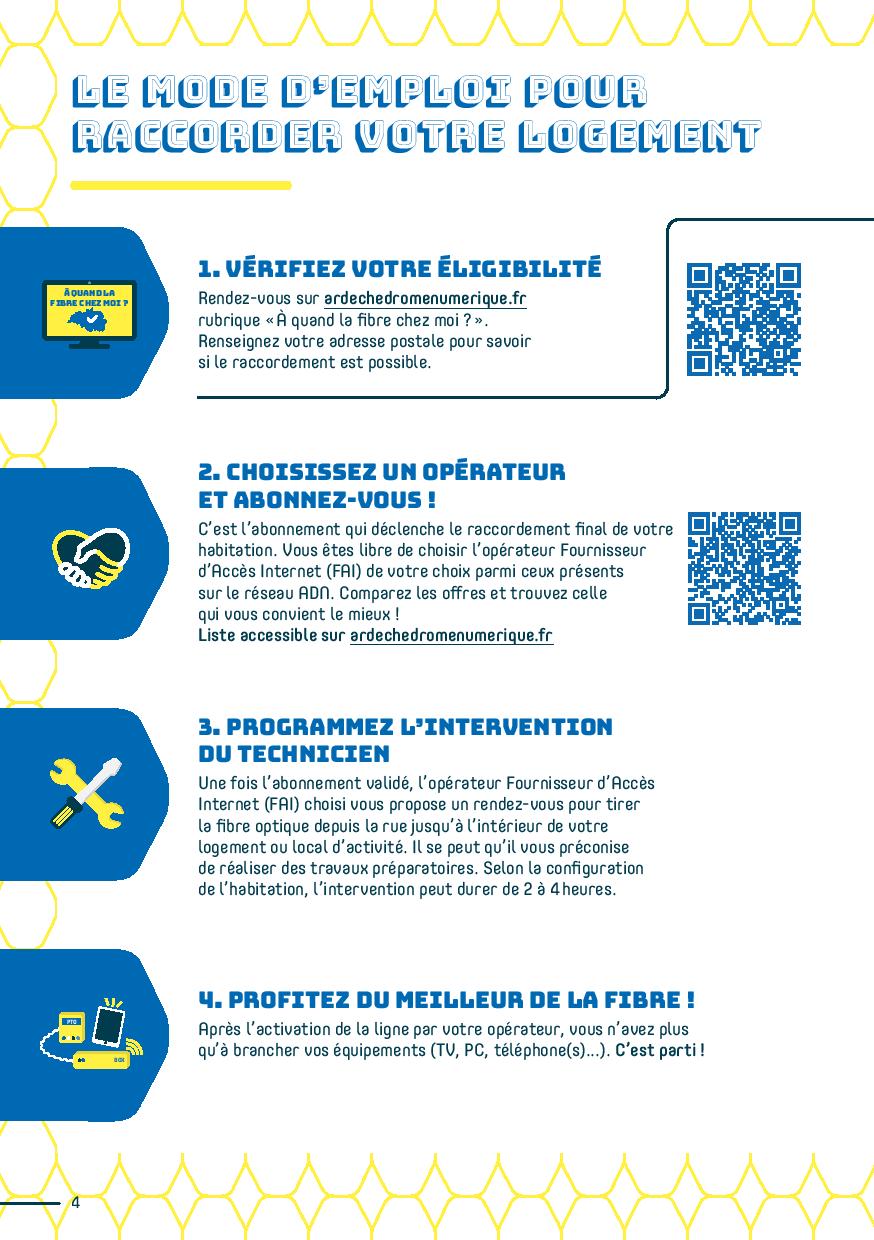 LE MODE D'EMPLOI POUR RACCORDER VOTRE LOGEMENT

À QUAND LA FIBRE CHEZ MOI ?

1. VÉRIFIEZ VOTRE ÉLIGIBILITÉ

Rendez-vous sur ardechedromenumerique.fr rubrique « À quand la fibre chez moi ? ». Renseignez votre adresse postale pour savoir si le raccordement est possible.

2. CHOISISSEZ UN OPÉRATEUR ET ABONNEZ-VOUS !

C'est l'abonnement qui déclenche le raccordement final de votre habitation. Vous êtes libre de choisir l'opérateur Fournisseur d'Accès Internet (FAI) de votre choix parmi ceux présents sur le réseau ADN. Comparez les offres et trouvez celle qui vous convient le mieux !
Liste accessible sur ardechedromenumerique.fr

3. PROGRAMMEZ L'INTERVENTION DU TECHNICIEN

Une fois l'abonnement validé, l'opérateur Fournisseur d'Accès Internet (FAI) choisi vous propose un rendez-vous pour tirer la fibre optique depuis la rue jusqu'à l'intérieur de votre logement ou local d'activité. Il se peut qu'il vous préconise de réaliser des travaux préparatoires. Selon la configuration de l'habitation, l'intervention peut durer de 2 à 4 heures.

PTO

BOX

4. PROFITEZ DU MEILLEUR DE LA FIBRE !

Après l'activation de la ligne par votre opérateur, vous n'avez plus qu'à brancher vos équipements (TV, PC, téléphone(s)...). C'est parti !

4