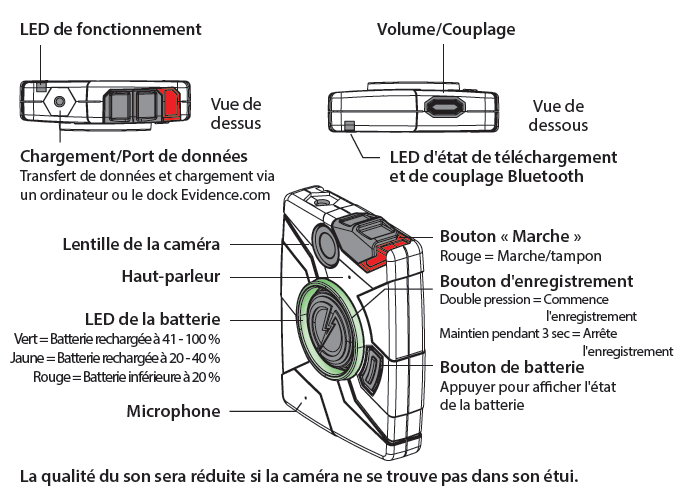 LED de fonctionnement

Vue de dessus

Chargement/Port de données
Transfert de données et chargement via un ordinateur ou le dock Evidence.com

Volume/Couplage

Vue de dessous

LED d'état de téléchargement et de couplage Bluetooth

Lentille de la caméra

Haut-parleur

LED de la batterie
Vert = Batterie rechargée à 41 - 100 %
Jaune = Batterie rechargée à 20 - 40 %
Rouge = Batterie inférieure à 20 %

Microphone

Bouton « Marche »
Rouge = Marche/tampon

Bouton d'enregistrement
Double pression = Commence l'enregistrement
Maintien pendant 3 sec = Arrête l'enregistrement

Bouton de batterie
Appuyer pour afficher l'état de la batterie

La qualité du son sera réduite si la caméra ne se trouve pas dans son étui.