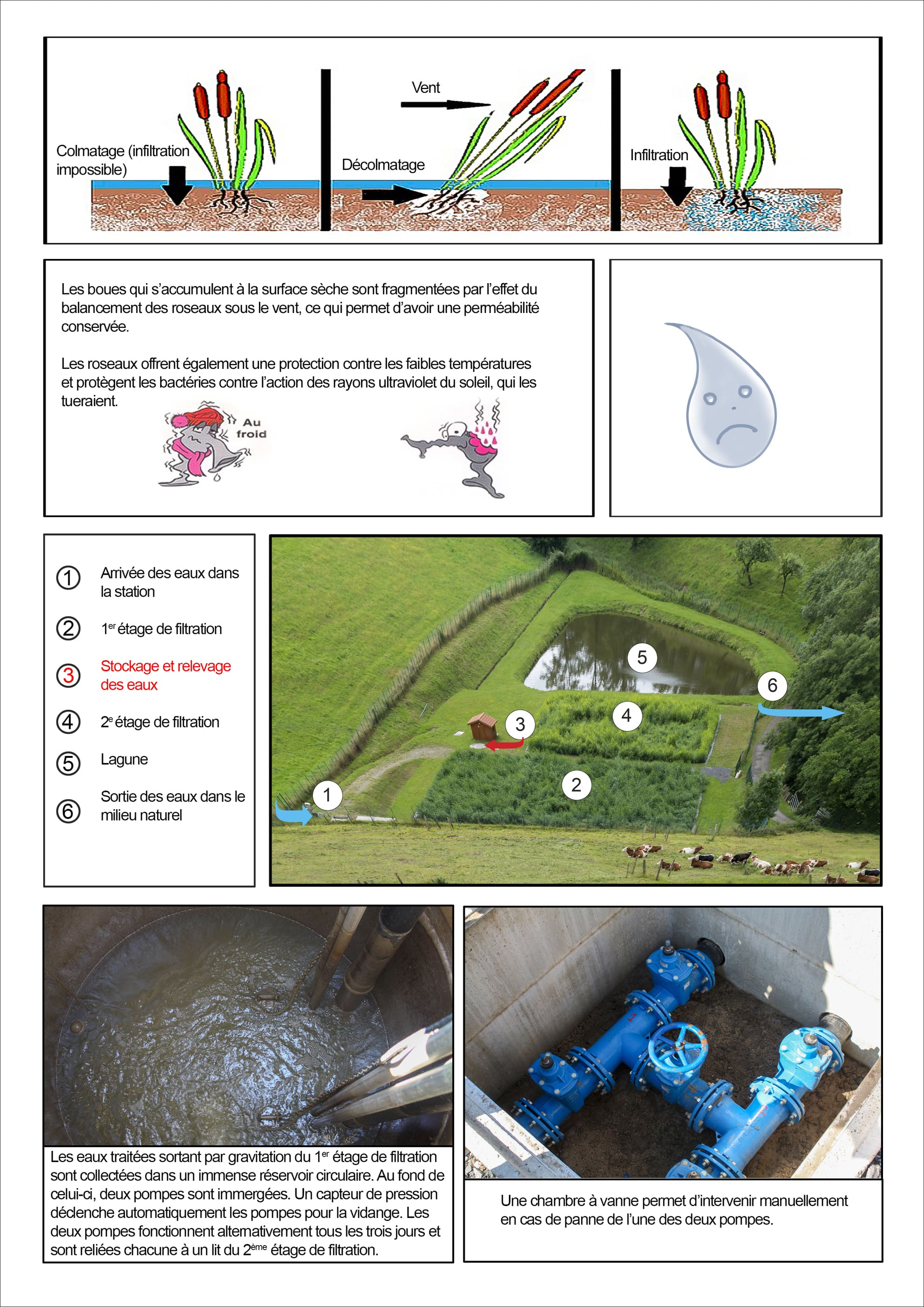 Colmatage (infiltration impossible)

Vent

Décolmatage

Infiltration

Les boues qui s'accumulent à la surface sèche sont fragmentées par l'effet du balancement des roseaux sous le vent, ce qui permet d'avoir une perméabilité conservée.

Les roseaux offrent également une protection contre les faibles températures et protègent les bactéries contre l'action des rayons ultraviolet du soleil, qui les tueraient.

Au froid

① Arrivée des eaux dans la station

② 1$^{er}$ étage de filtration

③ Stockage et relevage des eaux

④ 2$^{e}$ étage de filtration

⑤ Lagune

⑥ Sortie des eaux dans le milieu naturel

5

6

3

4

2

1

Les eaux traitées sortant par gravitation du 1$^{er}$ étage de filtration sont collectées dans un immense réservoir circulaire. Au fond de celui-ci, deux pompes sont immergées. Un capteur de pression déclenche automatiquement les pompes pour la vidange. Les deux pompes fonctionnent alternativement tous les trois jours et sont reliées chacune à un lit du 2$^{ème}$ étage de filtration.

Une chambre à vanne permet d'intervenir manuellement en cas de panne de l'une des deux pompes.