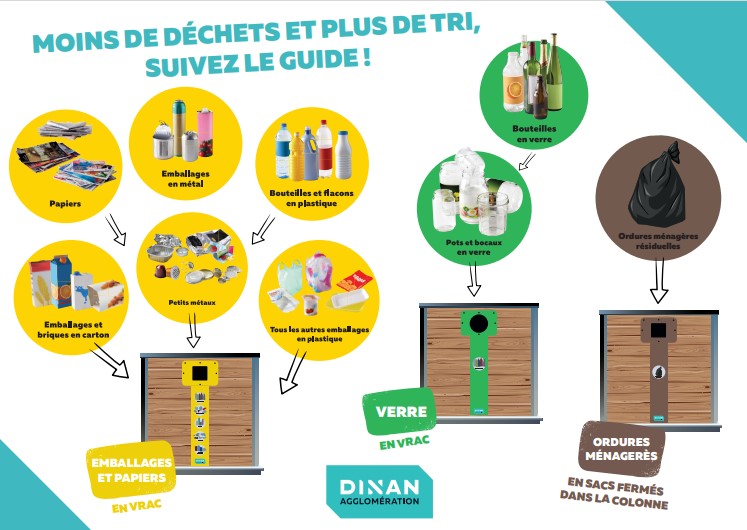 MOINS DE DÉCHETS ET PLUS DE TRI, SUIVEZ LE GUIDE !

Papiers

Emballages en métal

Bouteilles et flacons en plastique

Emballages et briques en carton

Petits métaux

Tous les autres emballages en plastique

EMBALLAGES ET PAPIERS

EN VRAC

Bouteilles en verre

Pots et bocaux en verre

VERRE

EN VRAC

Ordures ménagères résiduelles

ORDURES MÉNAGERÈS

EN SACS FERMÉS DANS LA COLONNE

DINAN AGGLOMÉRATION