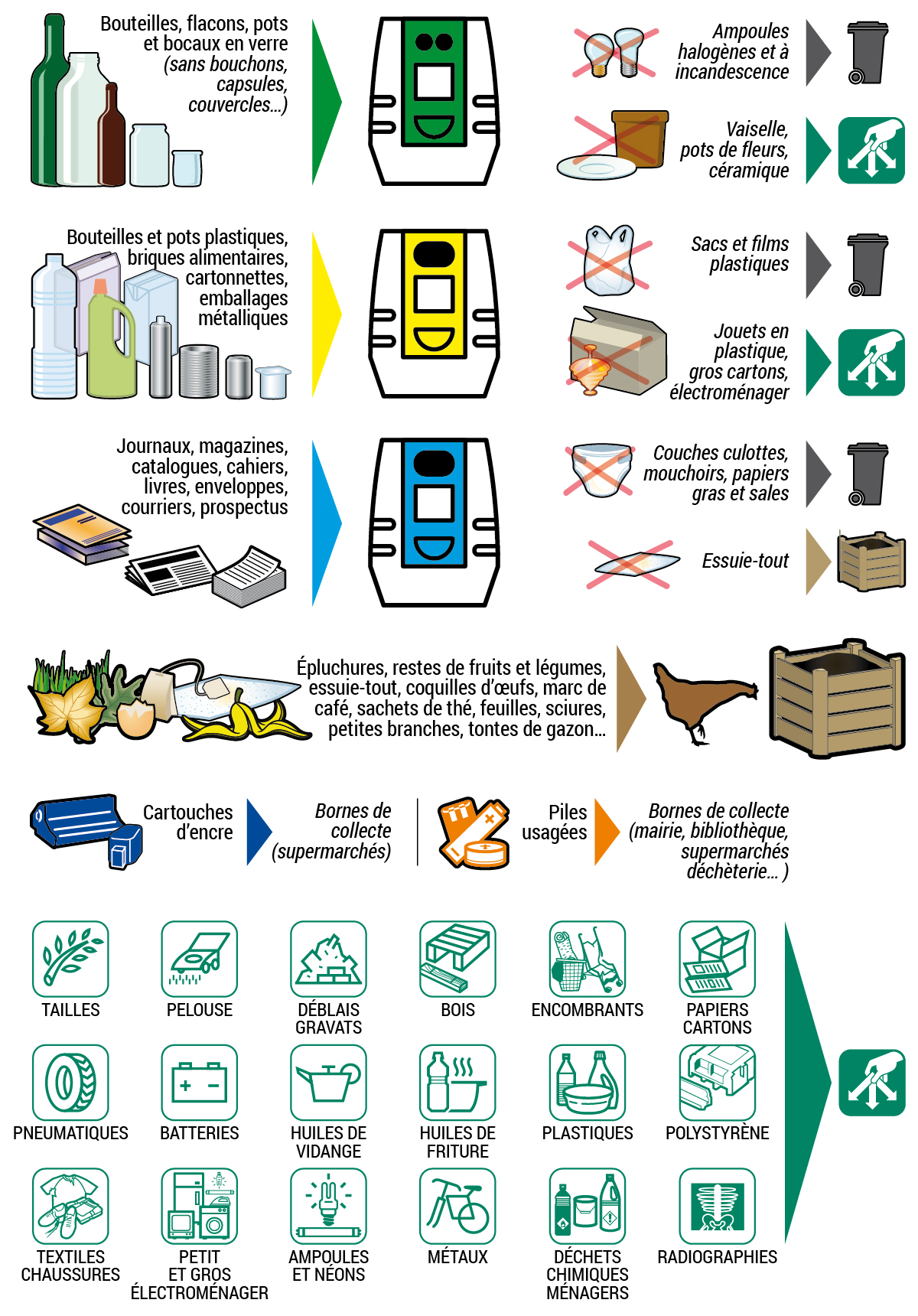 Bouteilles, flacons, pots et bocaux en verre (sans bouchons, capsules, couvercles...)

Ampoules halogènes et à incandescence

Vaiselle, pots de fleurs, céramique

Bouteilles et pots plastiques, briques alimentaires, cartonnettes, emballages métalliques

Sacs et films plastiques

Jouets en plastique, gros cartons, électroménager

Journaux, magazines, catalogues, cahiers, livres, enveloppes, courriers, prospectus

Couches culottes, mouchoirs, papiers gras et sales

Essuie-tout

Épluchures, restes de fruits et légumes, essuie-tout, coquilles d'œufs, marc de café, sachets de thé, feuilles, sciures, petites branches, tontes de gazon...

Cartouches d'encre

Bornes de collecte (supermarchés)

Piles usagées

Bornes de collecte (mairie, bibliothèque, supermarchés déchèterie... )

TAILLES

PELOUSE

DÉBLAIS GRAVATS

BOIS

ENCOMBRANTS

PAPIERS CARTONS

PNEUMATIQUES

BATTERIES

HUILES DE VIDANGE

HUILES DE FRITURE

PLASTIQUES

POLYSTYRÈNE

TEXTILES CHAUSSURES

PETIT ET GROS ÉLECTROMÉNAGER

AMPOULES ET NÉONS

MÉTAUX

DÉCHETS CHIMIQUES MÉNAGERS

RADIOGRAPHIES