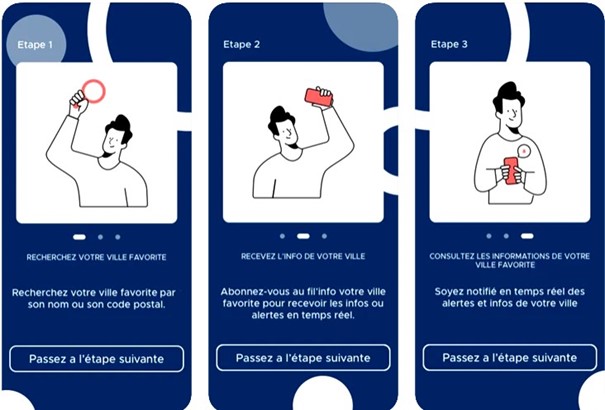 Etape 1

RECHERCHEZ VOTRE VILLE FAVORITE

Recherchez votre ville favorite par son nom ou son code postal.

Passez a l'étape suivante

Etape 2

RECEVEZ L'INFO DE VOTRE VILLE

Abonnez-vous au fil'info votre ville favorite pour recevoir les infos ou alertes en temps réel.

Passez a l'étape suivante

Etape 3

CONSULTEZ LES INFORMATIONS DE VOTRE VILLE FAVORITE

Soyez notifié en temps réel des alertes et infos de votre ville

Passez a l'étape suivante