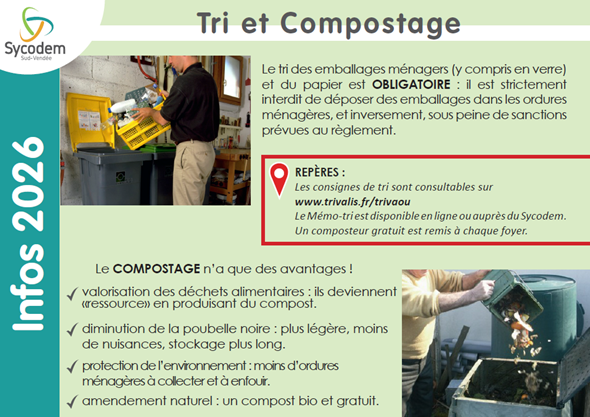 Sycodem
Sud-Vendée

Tri et Compostage

Infos 2026

Le tri des emballages ménagers (y compris en verre) et du papier est OBLIGATOIRE : il est strictement interdit de déposer des emballages dans les ordures ménagères, et inversement, sous peine de sanctions prévues au règlement.

REPÈRES :
Les consignes de tri sont consultables sur
www.trivalis.fr/trivaou
Le Mémo-tri est disponible en ligne ou auprès du Sycodem.
Un composteur gratuit est remis à chaque foyer.

Le COMPOSTAGE n'a que des avantages !

✓ valorisation des déchets alimentaires : ils deviennent «ressource» en produisant du compost.

✓ diminution de la poubelle noire : plus légère, moins de nuisances, stockage plus long.

✓ protection de l'environnement : moins d'ordures ménagères à collecter et à enfouir.

✓ amendement naturel : un compost bio et gratuit.