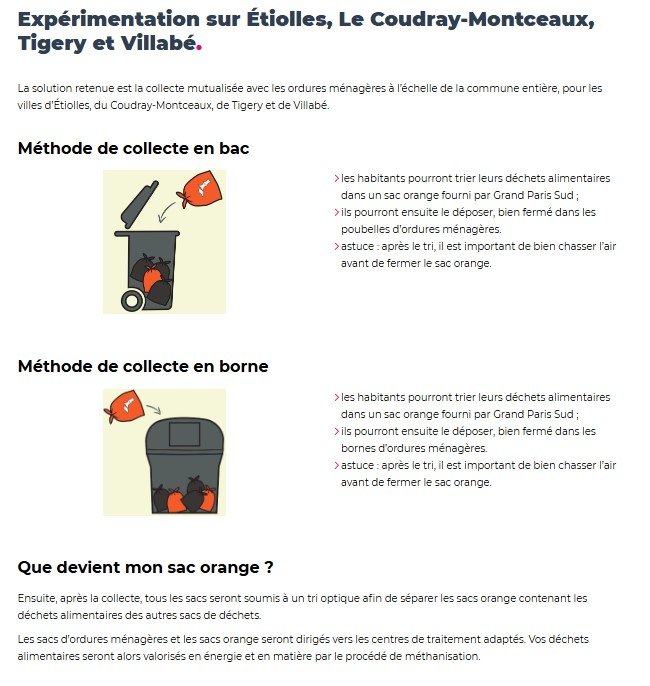 Expérimentation sur Étiolles, Le Coudray-Montceaux, Tigery et Villabé.

La solution retenue est la collecte mutualisée avec les ordures ménagères à l'échelle de la commune entière, pour les villes d'Étiolles, du Coudray-Montceaux, de Tigery et de Villabé.

Méthode de collecte en bac

> les habitants pourront trier leurs déchets alimentaires dans un sac orange fourni par Grand Paris Sud ;
> ils pourront ensuite le déposer, bien fermé dans les poubelles d'ordures ménagères.
> astuce : après le tri, il est important de bien chasser l'air avant de fermer le sac orange.

Méthode de collecte en borne

> les habitants pourront trier leurs déchets alimentaires dans un sac orange fourni par Grand Paris Sud ;
> ils pourront ensuite le déposer, bien fermé dans les bornes d'ordures ménagères.
> astuce : après le tri, il est important de bien chasser l'air avant de fermer le sac orange.

Que devient mon sac orange ?

Ensuite, après la collecte, tous les sacs seront soumis à un tri optique afin de séparer les sacs orange contenant les déchets alimentaires des autres sacs de déchets.

Les sacs d'ordures ménagères et les sacs orange seront dirigés vers les centres de traitement adaptés. Vos déchets alimentaires seront alors valorisés en énergie et en matière par le procédé de méthanisation.