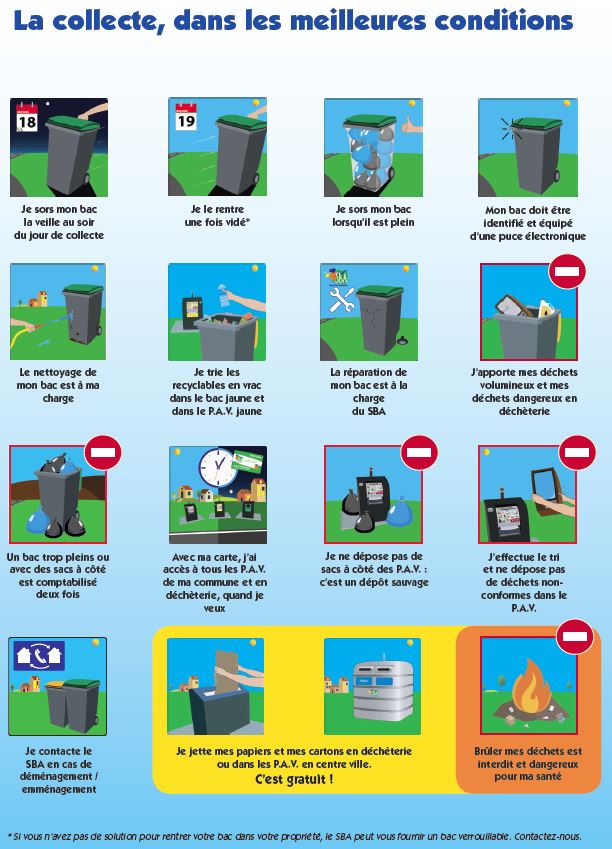 La collecte, dans les meilleures conditions

18

Je sors mon bac la veille au soir du jour de collecte

19

Je le rentre une fois vidé*

Je sors mon bac lorsqu'il est plein

Mon bac doit être identifié et équipé d'une puce électronique

Le nettoyage de mon bac est à ma charge

Je trie les recyclables en vrac dans le bac jaune et dans le P.A.V. jaune

La réparation de mon bac est à la charge du SBA

J'apporte mes déchets volumineux et mes déchets dangereux en déchèterie

Un bac trop pleins ou avec des sacs à côté est comptabilisé deux fois

Avec ma carte, j'ai accès à tous les P.A.V. de ma commune et en déchèterie, quand je veux

Je ne dépose pas de sacs à côté des P.A.V. : c'est un dépôt sauvage

J'effectue le tri et ne dépose pas de déchets non-conformes dans le P.A.V.

Je contacte le SBA en cas de déménagement / emménagement

Je jette mes papiers et mes cartons en déchèterie ou dans les P.A.V. en centre ville.
C'est gratuit !

Brûler mes déchets est interdit et dangereux pour ma santé

* Si vous n'avez pas de solution pour rentrer votre bac dans votre propriété, le SBA peut vous fournir un bac verrouillable. Contactez-nous.