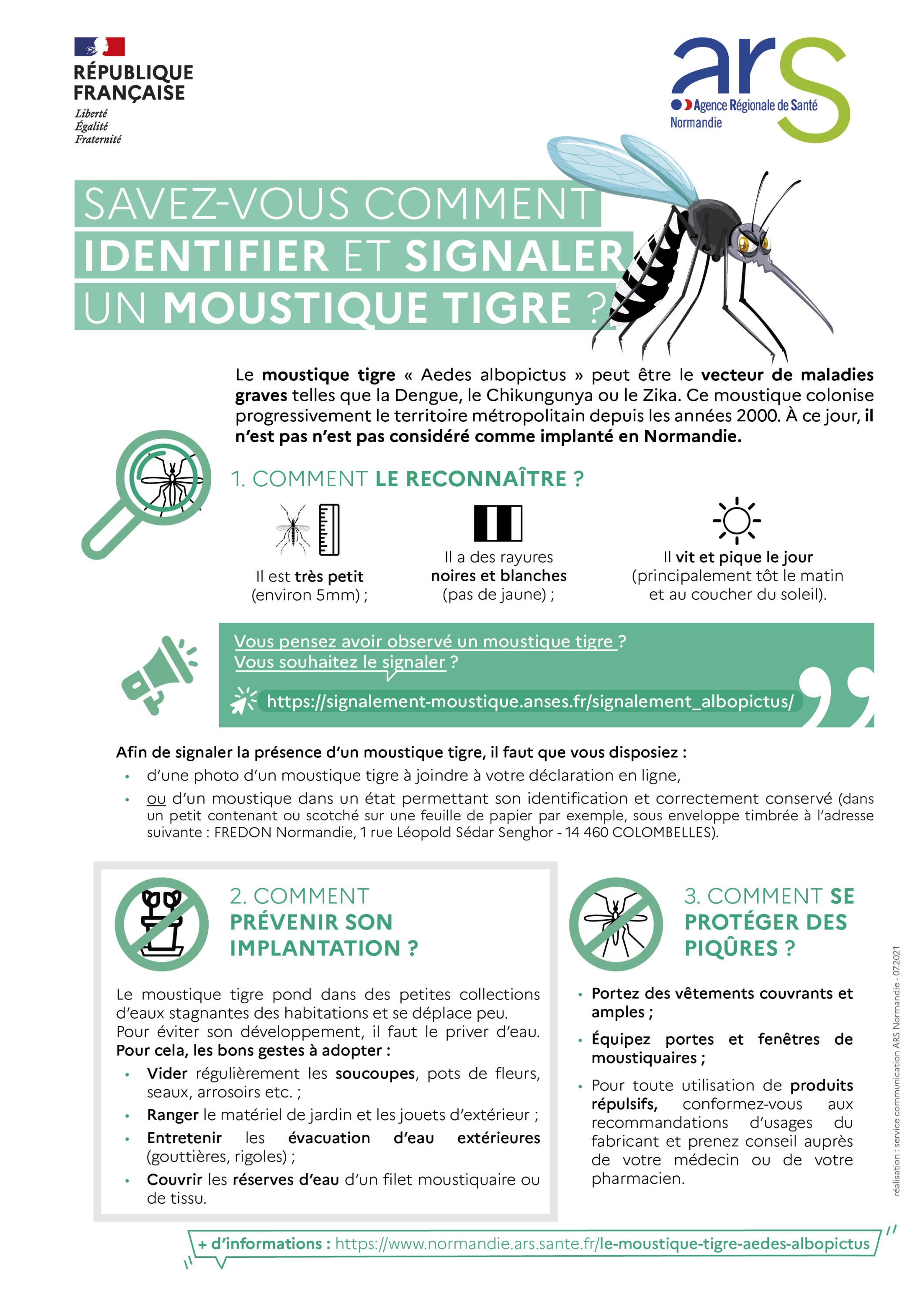 RÉPUBLIQUE FRANÇAISE
Liberté
Égalité
Fraternité

ars
Agence Régionale de Santé
Normandie

SAVEZ-VOUS COMMENT IDENTIFIER ET SIGNALER UN MOUSTIQUE TIGRE ?

Le moustique tigre « Aedes albopictus » peut être le vecteur de maladies graves telles que la Dengue, le Chikungunya ou le Zika. Ce moustique colonise progressivement le territoire métropolitain depuis les années 2000. À ce jour, il n'est pas n'est pas considéré comme implanté en Normandie.

1. COMMENT LE RECONNAÎTRE ?

Il est très petit (environ 5mm) ;

Il a des rayures noires et blanches (pas de jaune) ;

Il vit et pique le jour (principalement tôt le matin et au coucher du soleil).

Vous pensez avoir observé un moustique tigre ?
Vous souhaitez le signaler ?

https://signalement-moustique.anses.fr/signalement_albopictus/

Afin de signaler la présence d'un moustique tigre, il faut que vous disposiez :
• d'une photo d'un moustique tigre à joindre à votre déclaration en ligne,
• ou d'un moustique dans un état permettant son identification et correctement conservé (dans un petit contenant ou scotché sur une feuille de papier par exemple, sous enveloppe timbrée à l'adresse suivante : FREDON Normandie, 1 rue Léopold Sédar Senghor - 14 460 COLOMBELLES).

2. COMMENT PRÉVENIR SON IMPLANTATION ?

Le moustique tigre pond dans des petites collections d'eaux stagnantes des habitations et se déplace peu. Pour éviter son développement, il faut le priver d'eau. Pour cela, les bons gestes à adopter :
• Vider régulièrement les soucoupes, pots de fleurs, seaux, arrosoirs etc. ;
• Ranger le matériel de jardin et les jouets d'extérieur ;
• Entretenir les évacuation d'eau extérieures (gouttières, rigoles) ;
• Couvrir les réserves d'eau d'un filet moustiquaire ou de tissu.

3. COMMENT SE PROTÉGER DES PIQÛRES ?

• Portez des vêtements couvrants et amples ;
• Équipez portes et fenêtres de moustiquaires ;
• Pour toute utilisation de produits répulsifs, conformez-vous aux recommandations d'usages du fabricant et prenez conseil auprès de votre médecin ou de votre pharmacien.

réalisation : service communication ARS Normandie - 07.2021

+ d'informations : https://www.normandie.ars.sante.fr/le-moustique-tigre-aedes-albopictus