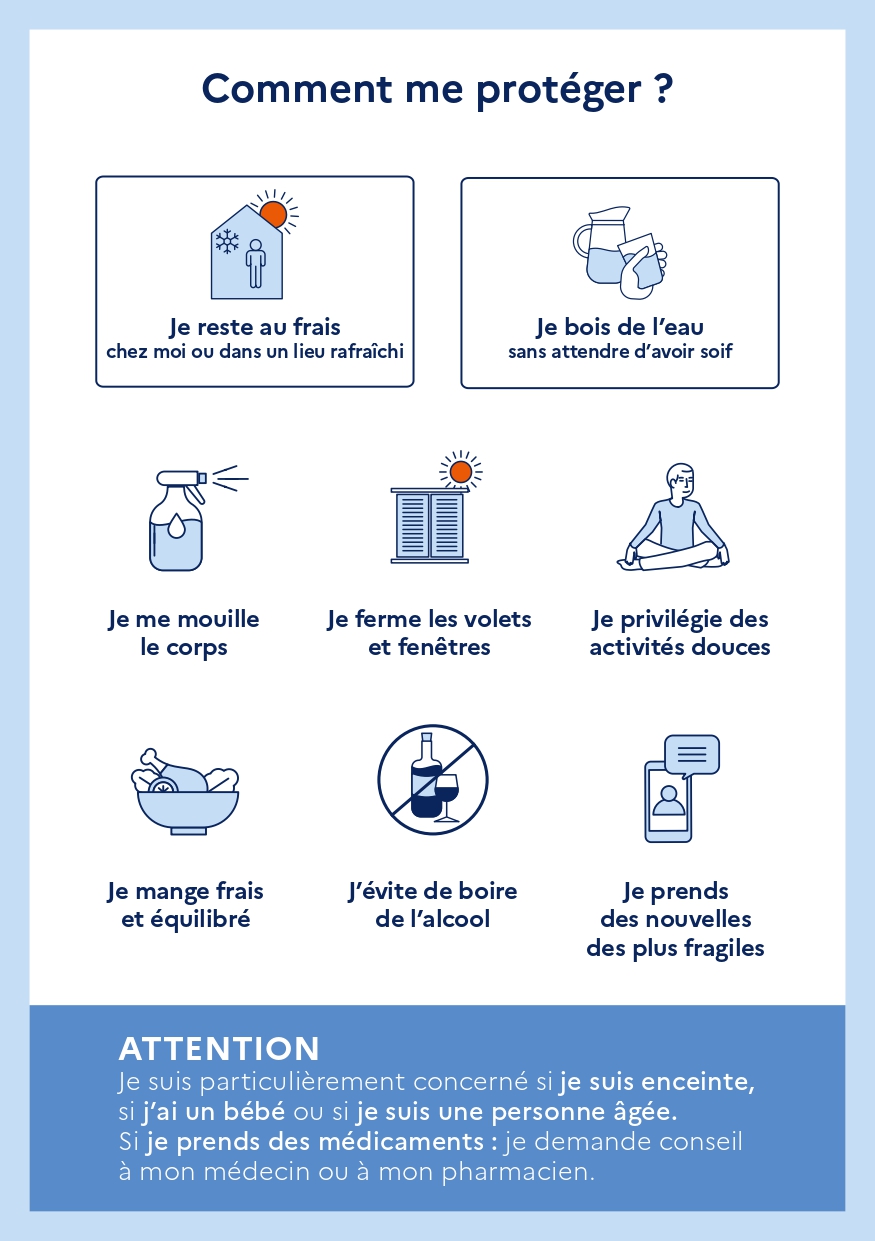 Comment me protéger ?

Je reste au frais
chez moi ou dans un lieu rafraîchi

Je bois de l'eau
sans attendre d'avoir soif

Je me mouille le corps

Je ferme les volets et fenêtres

Je privilégie des activités douces

Je mange frais et équilibré

J'évite de boire de l'alcool

Je prends des nouvelles des plus fragiles

ATTENTION
Je suis particulièrement concerné si je suis enceinte, si j'ai un bébé ou si je suis une personne âgée.
Si je prends des médicaments : je demande conseil à mon médecin ou à mon pharmacien.