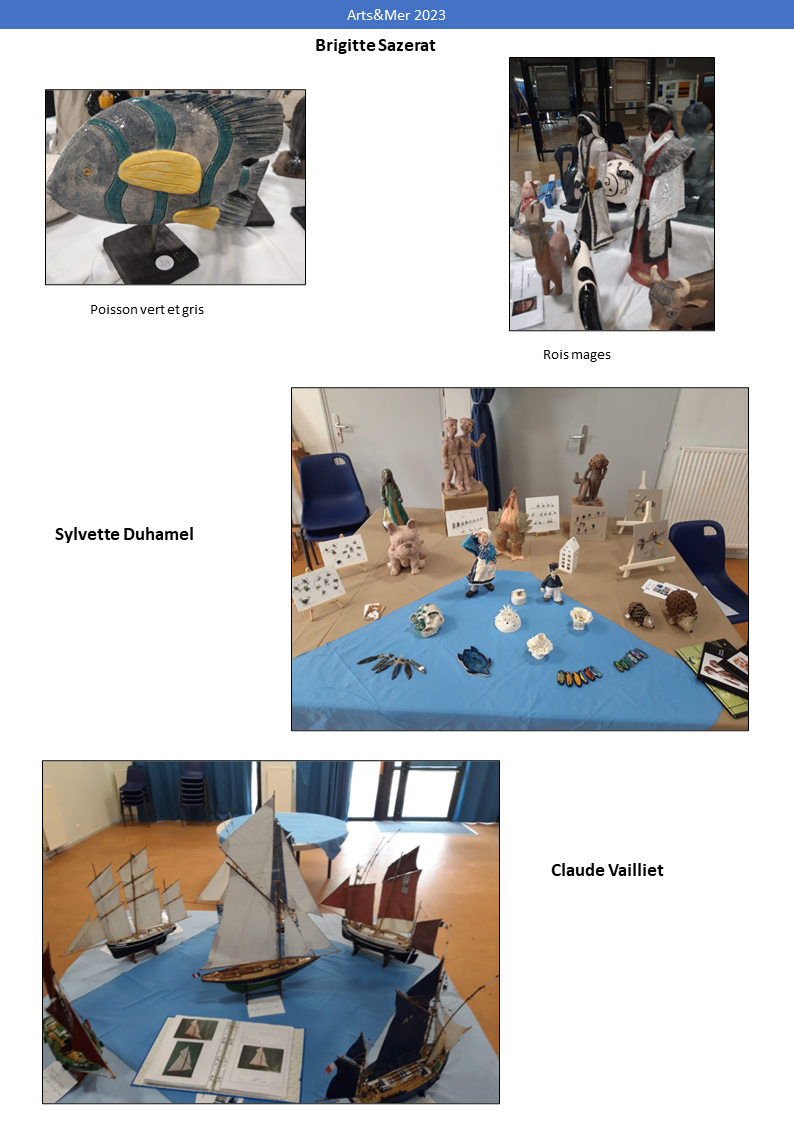 Arts&Mer 2023

Brigitte Sazerat

Poisson vert et gris

Rois mages

Sylvette Duhamel

Claude Vailliet