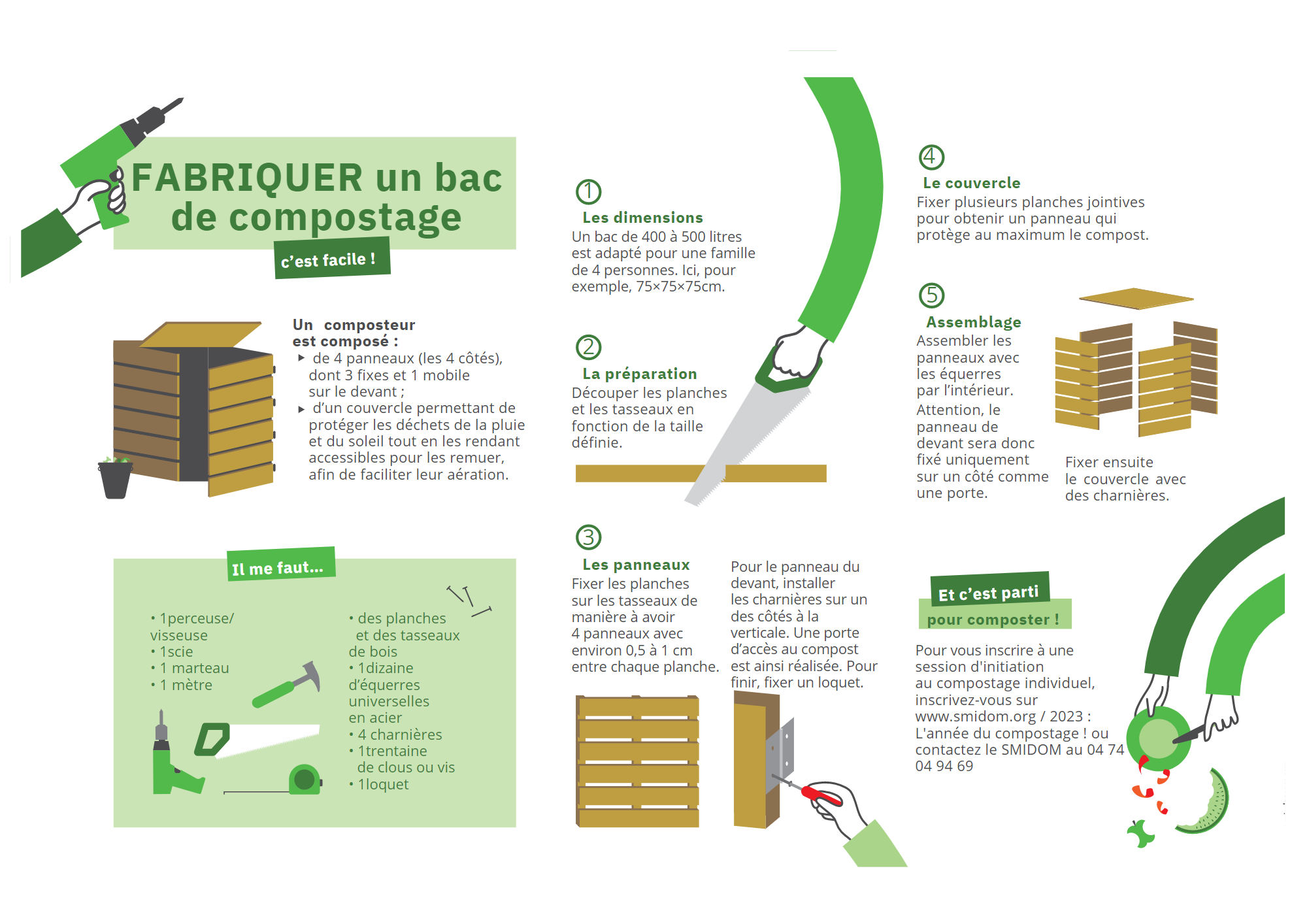 FABRIQUER un bac de compostage

c'est facile !

Un composteur est composé :
▸ de 4 panneaux (les 4 côtés), dont 3 fixes et 1 mobile sur le devant ;
▸ d'un couvercle permettant de protéger les déchets de la pluie et du soleil tout en les rendant accessibles pour les remuer, afin de faciliter leur aération.

Il me faut...

• 1perceuse/ visseuse
• 1scie
• 1 marteau
• 1 mètre

• des planches et des tasseaux de bois
• 1dizaine d'équerres universelles en acier
• 4 charnières
• 1trentaine de clous ou vis
• 1loquet

1
Les dimensions
Un bac de 400 à 500 litres est adapté pour une famille de 4 personnes. Ici, pour exemple, 75×75×75cm.

2
La préparation
Découper les planches et les tasseaux en fonction de la taille définie.

3
Les panneaux
Fixer les planches sur les tasseaux de manière à avoir 4 panneaux avec environ 0,5 à 1 cm entre chaque planche.

Pour le panneau du devant, installer les charnières sur un des côtés à la verticale. Une porte d'accès au compost est ainsi réalisée. Pour finir, fixer un loquet.

4
Le couvercle
Fixer plusieurs planches jointives pour obtenir un panneau qui protège au maximum le compost.

5
Assemblage
Assembler les panneaux avec les équerres par l'intérieur.
Attention, le panneau de devant sera donc fixé uniquement sur un côté comme une porte.

Fixer ensuite le couvercle avec des charnières.

Et c'est parti
pour composter !

Pour vous inscrire à une session d'initiation au compostage individuel, inscrivez-vous sur www.smidom.org / 2023 : L'année du compostage ! ou contactez le SMIDOM au 04 74 04 94 69