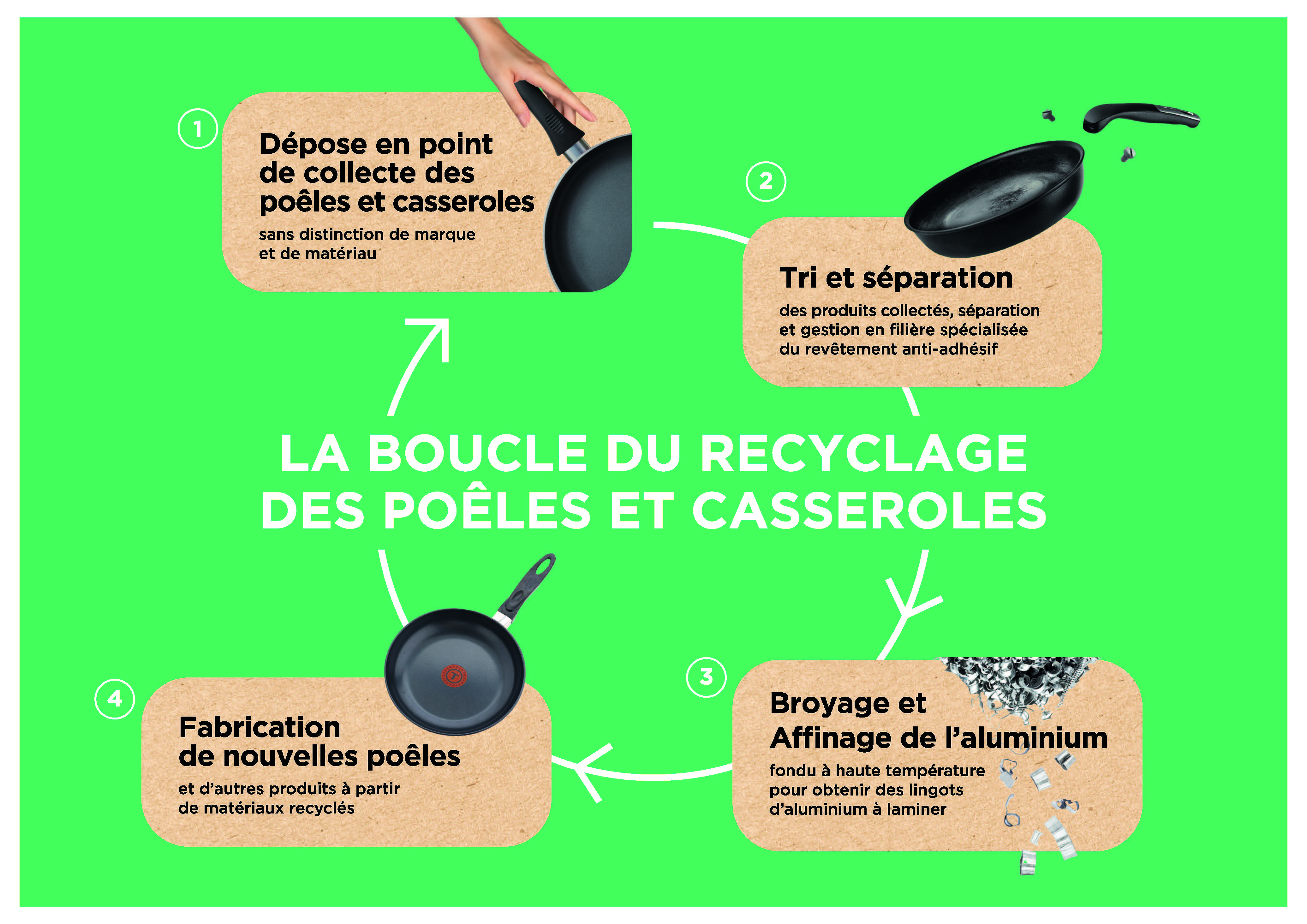 1

Dépose en point de collecte des poêles et casseroles

sans distinction de marque et de matériau

2

Tri et séparation

des produits collectés, séparation et gestion en filière spécialisée du revêtement anti-adhésif

LA BOUCLE DU RECYCLAGE DES POÊLES ET CASSEROLES

3

Broyage et Affinage de l'aluminium

fondu à haute température pour obtenir des lingots d'aluminium à laminer

4

Fabrication de nouvelles poêles

et d'autres produits à partir de matériaux recyclés