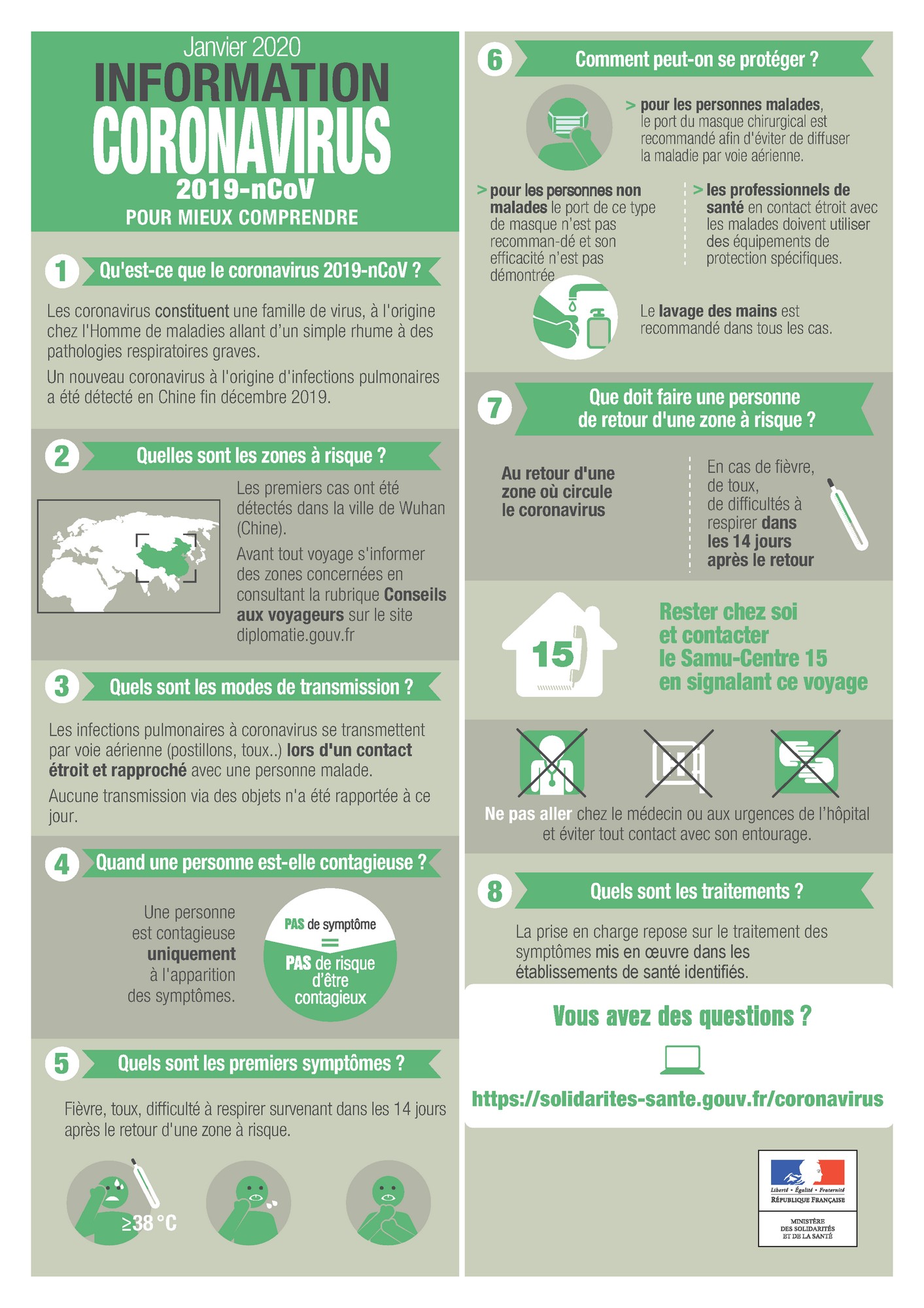 Janvier 2020
INFORMATION
CORONAVIRUS
2019-nCoV
POUR MIEUX COMPRENDRE

1 Qu'est-ce que le coronavirus 2019-nCoV ?

Les coronavirus constituent une famille de virus, à l'origine chez l'Homme de maladies allant d'un simple rhume à des pathologies respiratoires graves.

Un nouveau coronavirus à l'origine d'infections pulmonaires a été détecté en Chine fin décembre 2019.

2 Quelles sont les zones à risque ?

Les premiers cas ont été détectés dans la ville de Wuhan (Chine).

Avant tout voyage s'informer des zones concernées en consultant la rubrique Conseils aux voyageurs sur le site diplomatie.gouv.fr

3 Quels sont les modes de transmission ?

Les infections pulmonaires à coronavirus se transmettent par voie aérienne (postillons, toux..) lors d'un contact étroit et rapproché avec une personne malade.

Aucune transmission via des objets n'a été rapportée à ce jour.

4 Quand une personne est-elle contagieuse ?

Une personne est contagieuse uniquement à l'apparition des symptômes.

PAS de symptôme = PAS de risque d'être contagieux

5 Quels sont les premiers symptômes ?

Fièvre, toux, difficulté à respirer survenant dans les 14 jours après le retour d'une zone à risque.

≥38 °C

6 Comment peut-on se protéger ?

> pour les personnes malades, le port du masque chirurgical est recommandé afin d'éviter de diffuser la maladie par voie aérienne.

> pour les personnes non malades le port de ce type de masque n'est pas recomman-dé et son efficacité n'est pas démontrée

> les professionnels de santé en contact étroit avec les malades doivent utiliser des équipements de protection spécifiques.

Le lavage des mains est recommandé dans tous les cas.

7 Que doit faire une personne de retour d'une zone à risque ?

Au retour d'une zone où circule le coronavirus

En cas de fièvre, de toux, de difficultés à respirer dans les 14 jours après le retour

15

Rester chez soi et contacter le Samu-Centre 15 en signalant ce voyage

Ne pas aller chez le médecin ou aux urgences de l'hôpital et éviter tout contact avec son entourage.

8 Quels sont les traitements ?

La prise en charge repose sur le traitement des symptômes mis en œuvre dans les établissements de santé identifiés.

Vous avez des questions ?

https://solidarites-sante.gouv.fr/coronavirus

Liberté • Égalité • Fraternité
RÉPUBLIQUE FRANÇAISE

MINISTÈRE DES SOLIDARITÉS ET DE LA SANTÉ