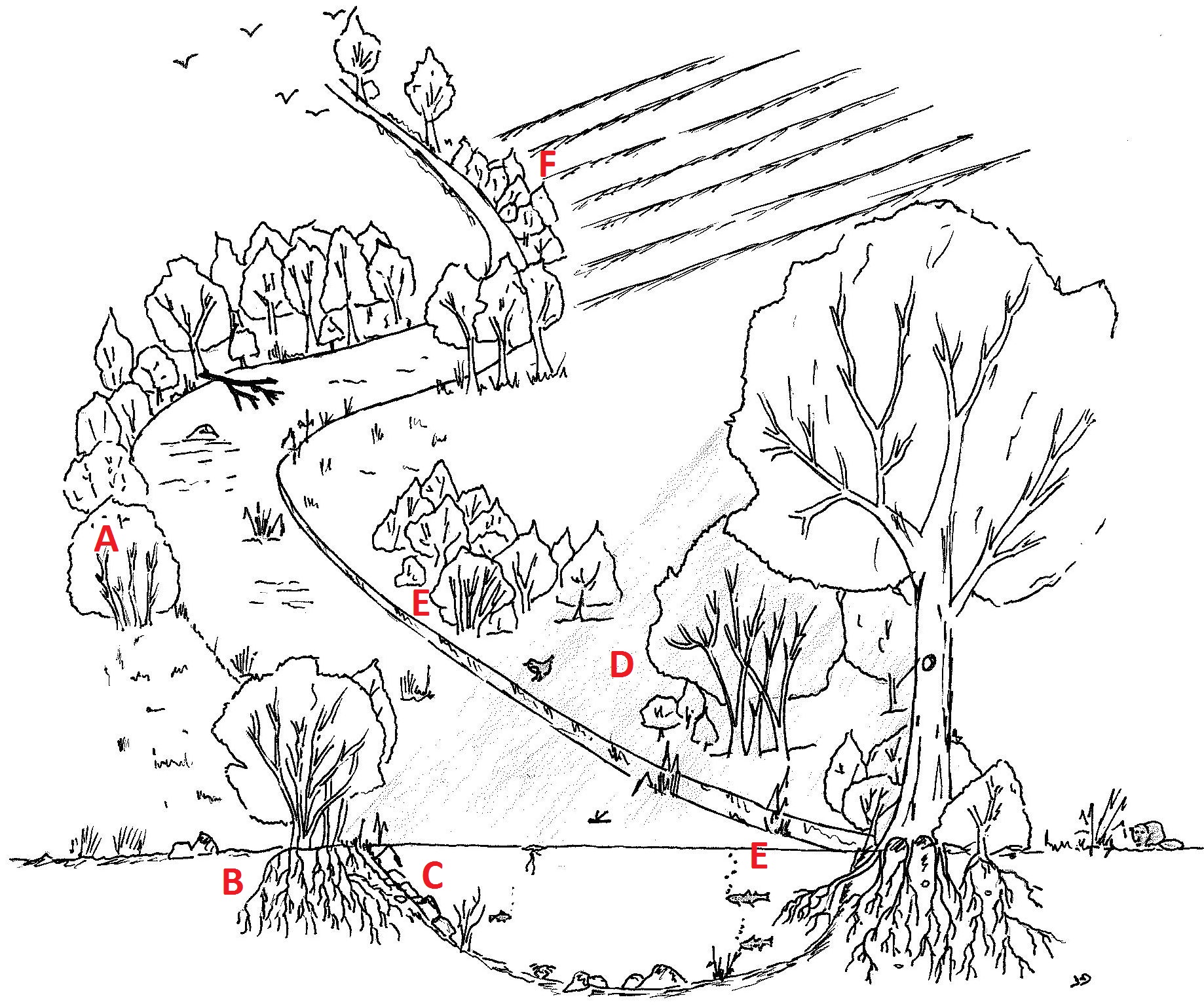 F

A

E

D

B

C

E