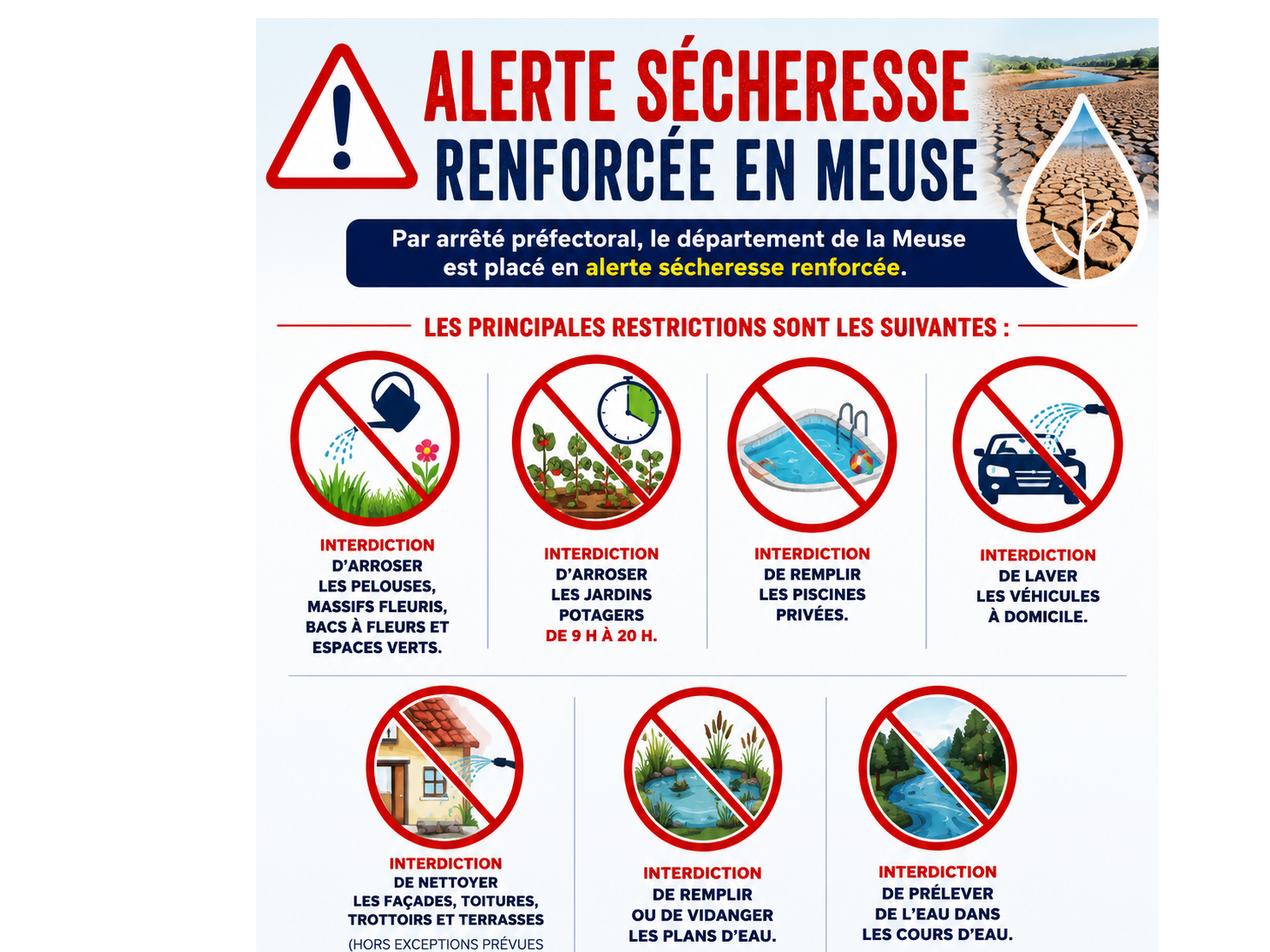 ALERTE SÉCHERESSE
RENFORCÉE EN MEUSE

Par arrêté préfectoral, le département de la Meuse est placé en alerte sécheresse renforcée.

LES PRINCIPALES RESTRICTIONS SONT LES SUIVANTES :

INTERDICTION D'ARROSER LES PELOUSES, MASSIFS FLEURIS, BACS À FLEURS ET ESPACES VERTS.

INTERDICTION D'ARROSER LES JARDINS POTAGERS DE 9 H À 20 H.

INTERDICTION DE REMPLIR LES PISCINES PRIVÉES.

INTERDICTION DE LAVER LES VÉHICULES À DOMICILE.

INTERDICTION DE NETTOYER LES FAÇADES, TOITURES, TROTTOIRS ET TERRASSES
(HORS EXCEPTIONS PRÉVUES

INTERDICTION DE REMPLIR OU DE VIDANGER LES PLANS D'EAU.

INTERDICTION DE PRÉLEVER DE L'EAU DANS LES COURS D'EAU.