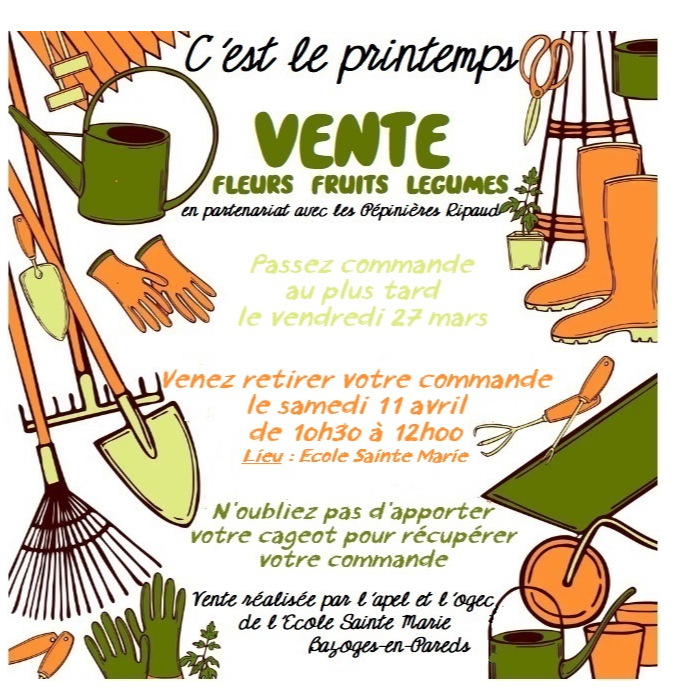 C'est le printemps

VENTE

FLEURS FRUITS LEGUMES

en partenariat avec les Pépinières Ripaud

Passez commande au plus tard le vendredi 27 mars

Venez retirer votre commande le samedi 11 avril de 10h30 à 12h00

Lieu : Ecole Sainte Marie

N'oubliez pas d'apporter votre cageot pour récupérer votre commande

Vente réalisée par l'apel et l'ogec de l'Ecole Sainte Marie Bazoges-en-Pareds