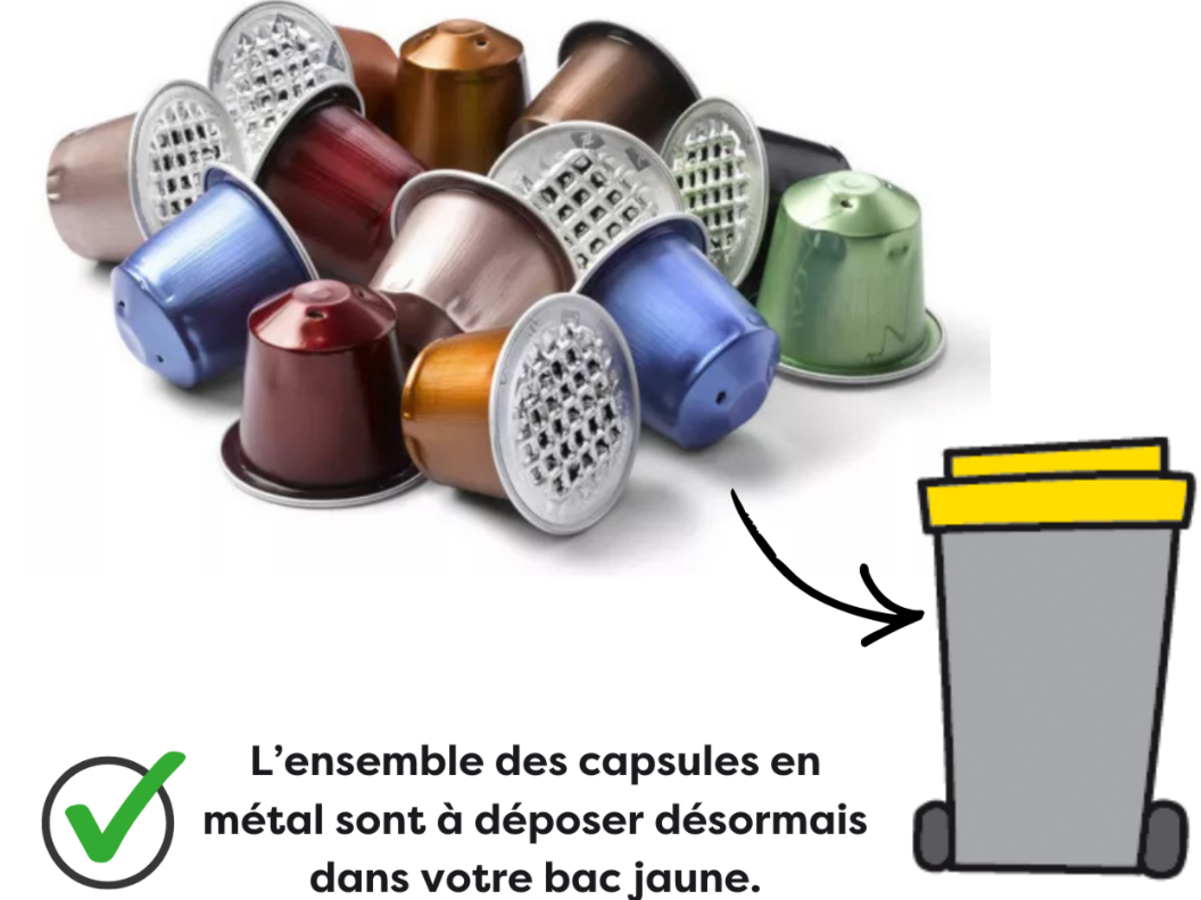 L’ensemble des capsules en métal sont à déposer désormais dans votre bac jaune.